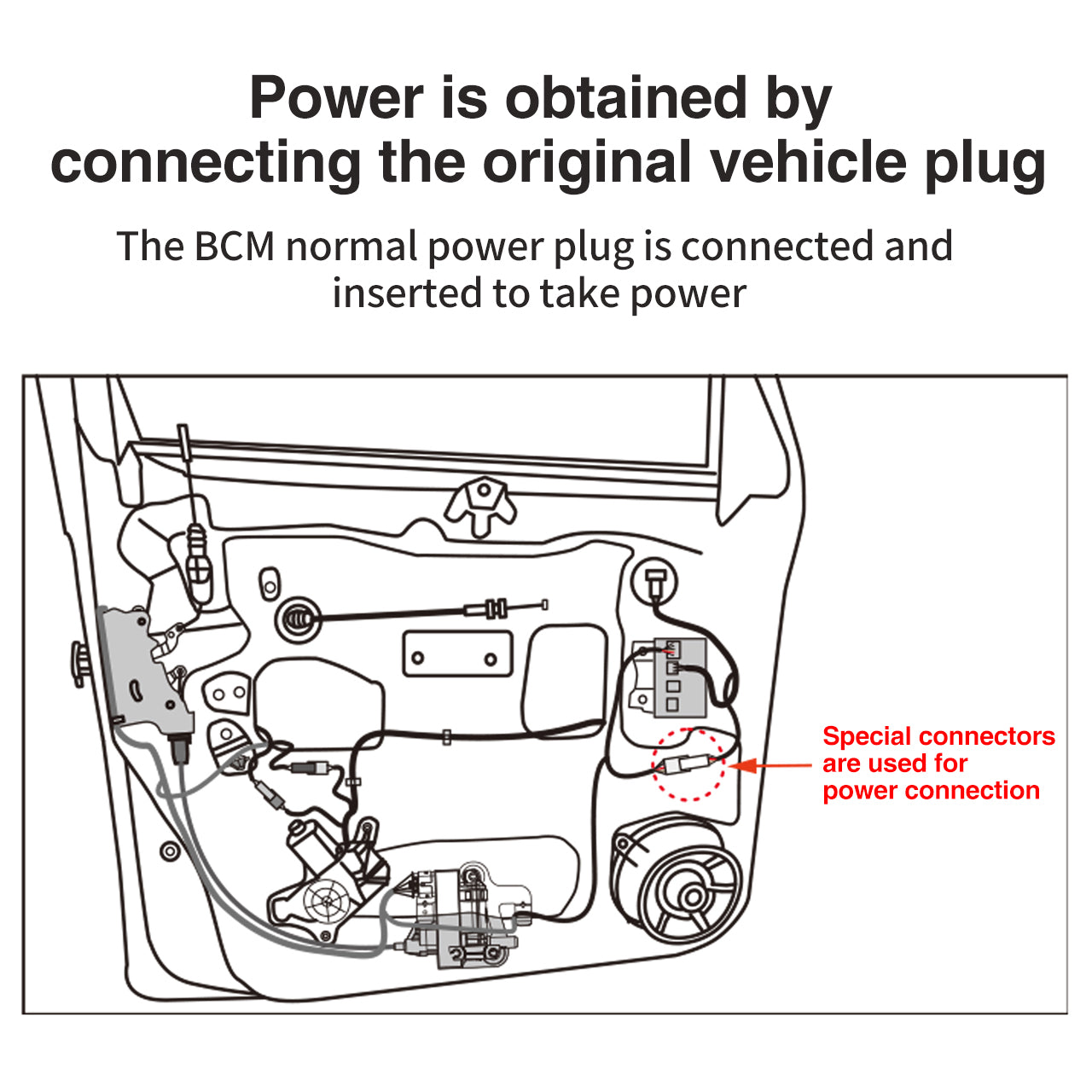 Power is obtained by connecting the original vehicle plug

The BCM normal power plug is connected and inserted to take power

Special connectors are used for power connection